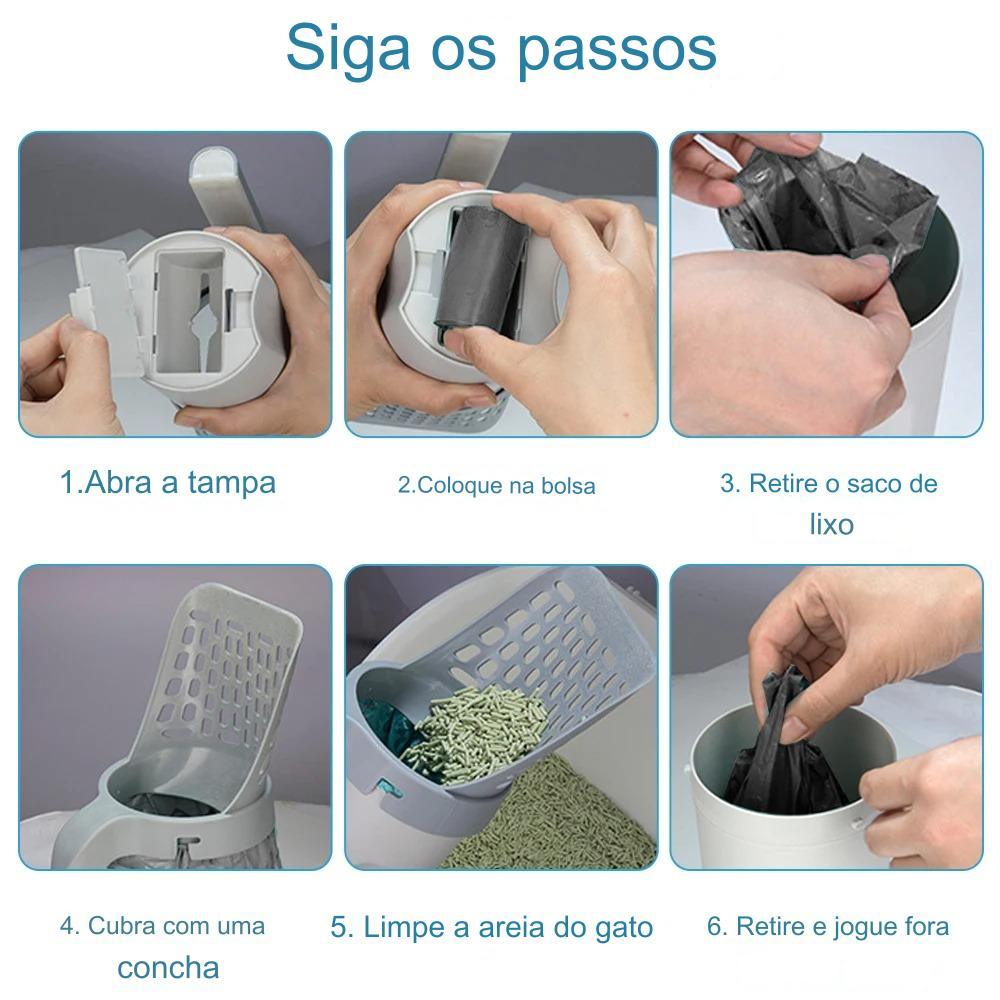 Siga os passos

1.Abra a tampa

2.Coloque na bolsa

3. Retire o saco de lixo

4. Cubra com uma concha

5. Limpe a areia do gato

6. Retire e jogue fora