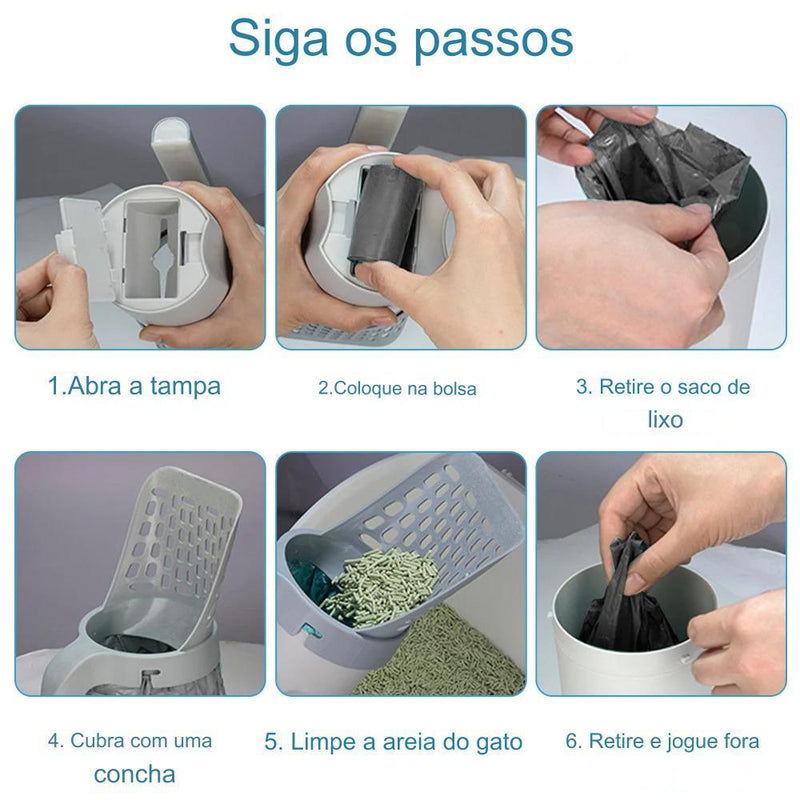 Siga os passos

1.Abra a tampa

2.Coloque na bolsa

3. Retire o saco de lixo

4. Cubra com uma concha

5. Limpe a areia do gato

6. Retire e jogue fora